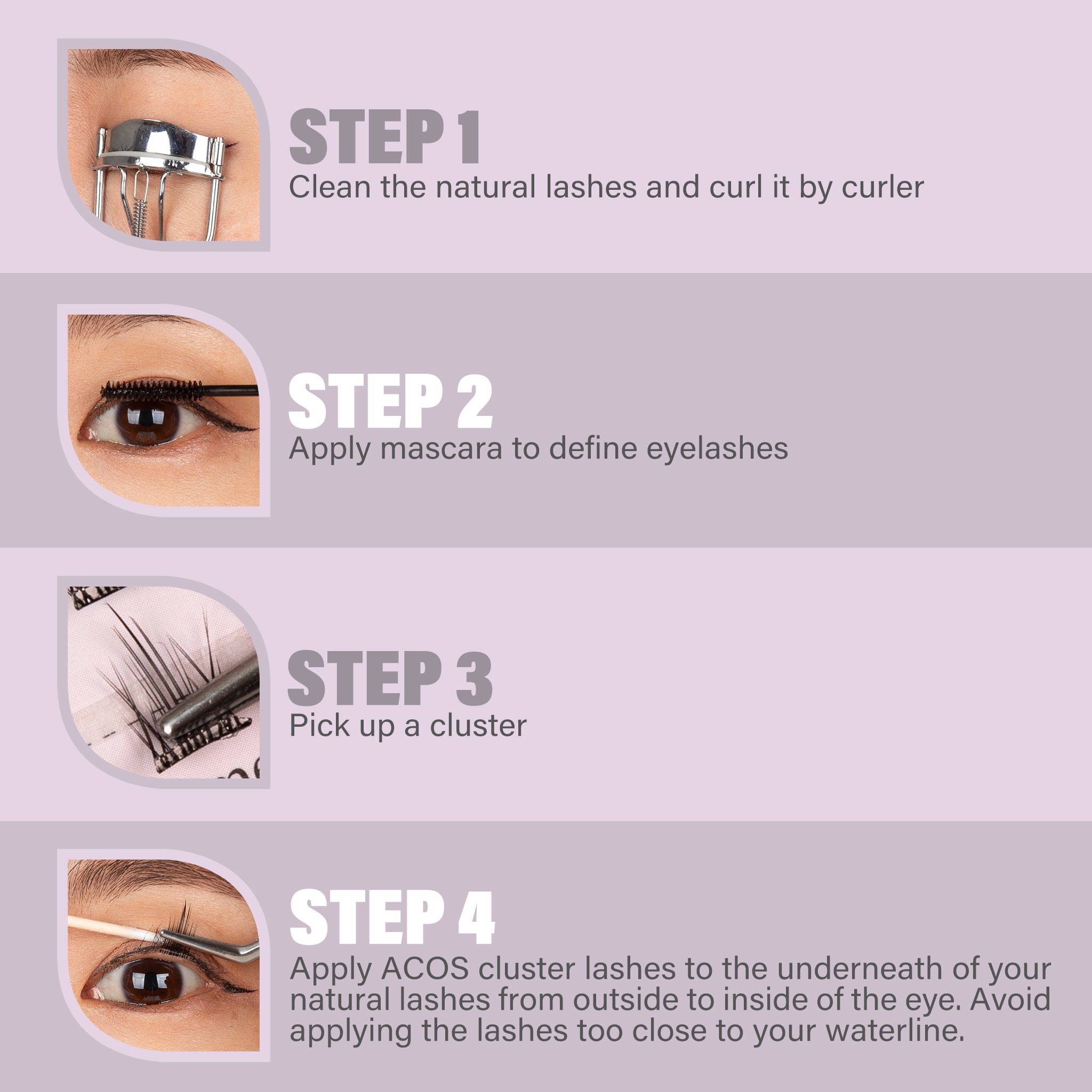 STEP 1
Clean the natural lashes and curl it by curler

STEP 2
Apply mascara to define eyelashes

STEP 3
Pick up a cluster

STEP 4
Apply ACOS cluster lashes to the underneath of your natural lashes from outside to inside of the eye. Avoid applying the lashes too close to your waterline.