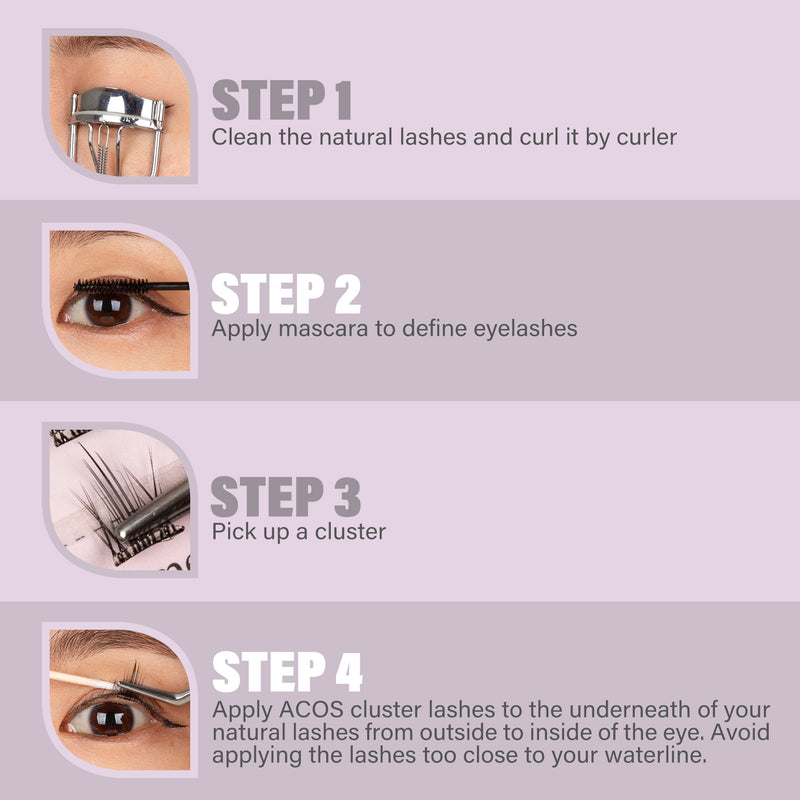 STEP 1
Clean the natural lashes and curl it by curler

STEP 2
Apply mascara to define eyelashes

STEP 3
Pick up a cluster

STEP 4
Apply ACOS cluster lashes to the underneath of your natural lashes from outside to inside of the eye. Avoid applying the lashes too close to your waterline.